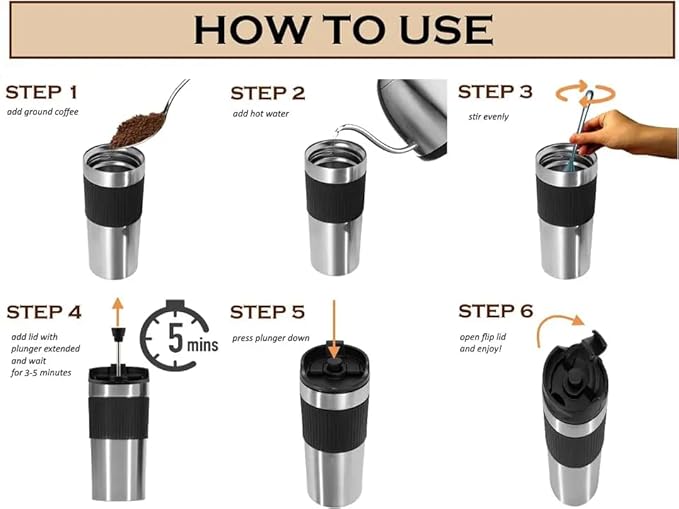 HOW TO USE

STEP 1
add ground coffee

STEP 2
add hot water

STEP 3
stir evenly

STEP 4
add lid with plunger extended and wait for 3-5 minutes

5 mins

STEP 5
press plunger down

STEP 6
open flip lid and enjoy!