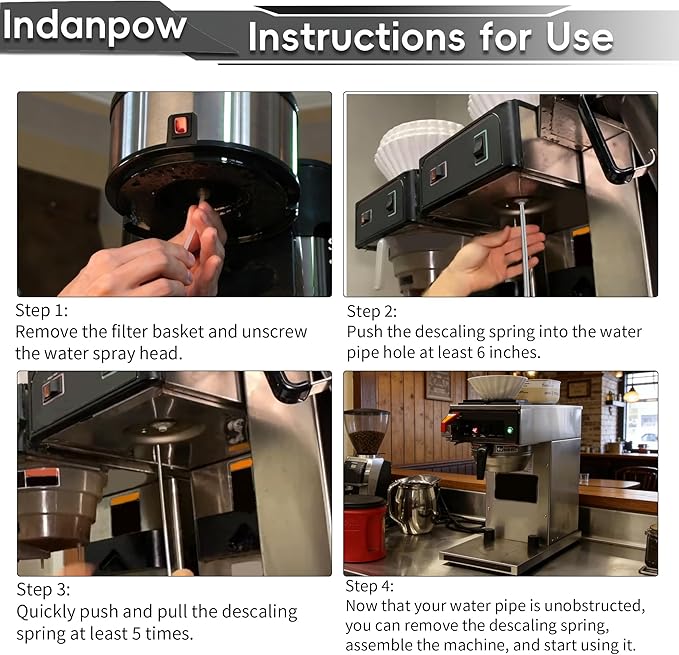 Indanpow

Instructions for Use

Step 1:
Remove the filter basket and unscrew the water spray head.

Step 2:
Push the descaling spring into the water pipe hole at least 6 inches.

Step 3:
Quickly push and pull the descaling spring at least 5 times.

Step 4:
Now that your water pipe is unobstructed, you can remove the descaling spring, assemble the machine, and start using it.