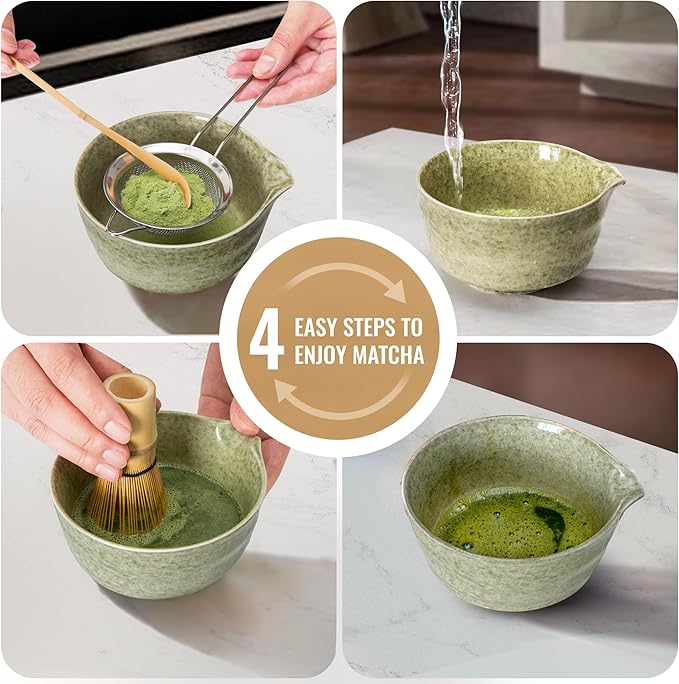 4 EASY STEPS TO ENJOY MATCHA