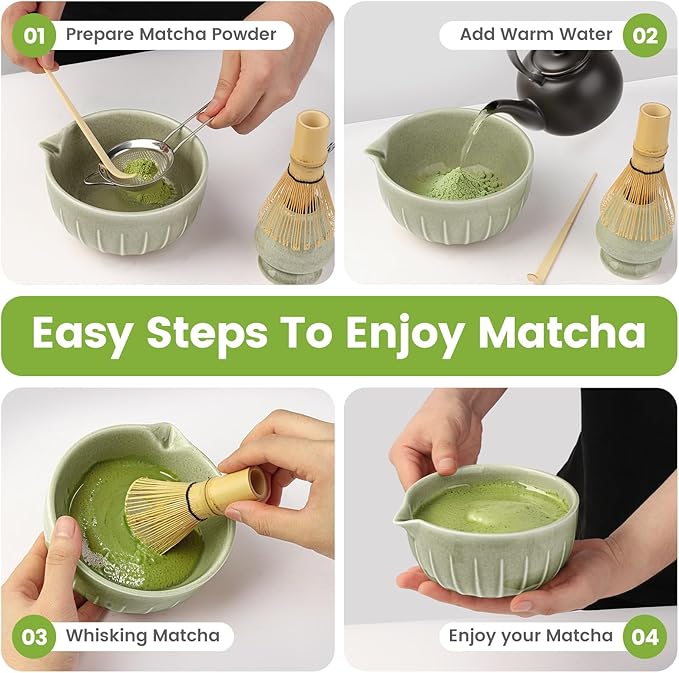 01 Prepare Matcha Powder

Add Warm Water 02

Easy Steps To Enjoy Matcha

03 Whisking Matcha

Enjoy your Matcha 04