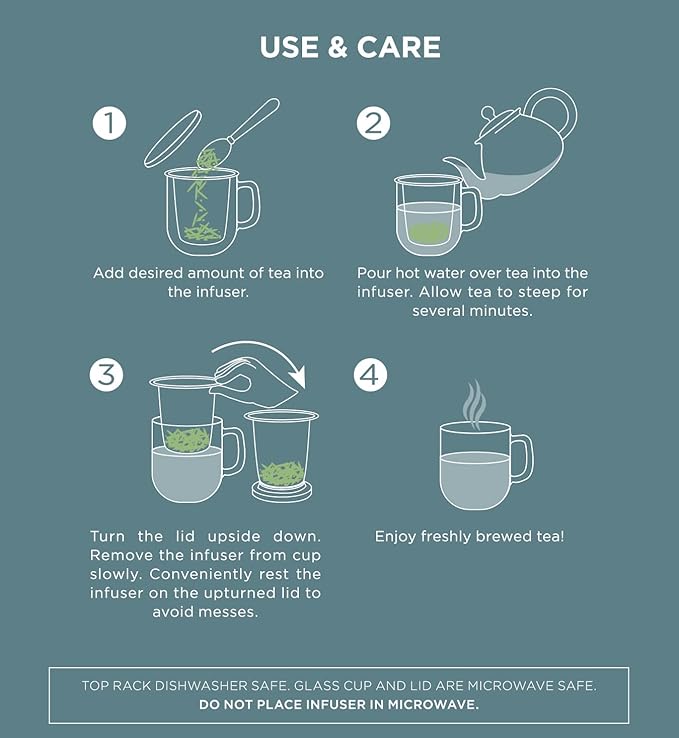 USE & CARE

1

Add desired amount of tea into the infuser.

2

Pour hot water over tea into the infuser. Allow tea to steep for several minutes.

3

Turn the lid upside down. Remove the infuser from cup slowly. Conveniently rest the infuser on the upturned lid to avoid messes.

4

Enjoy freshly brewed tea!

TOP RACK DISHWASHER SAFE. GLASS CUP AND LID ARE MICROWAVE SAFE.
DO NOT PLACE INFUSER IN MICROWAVE.