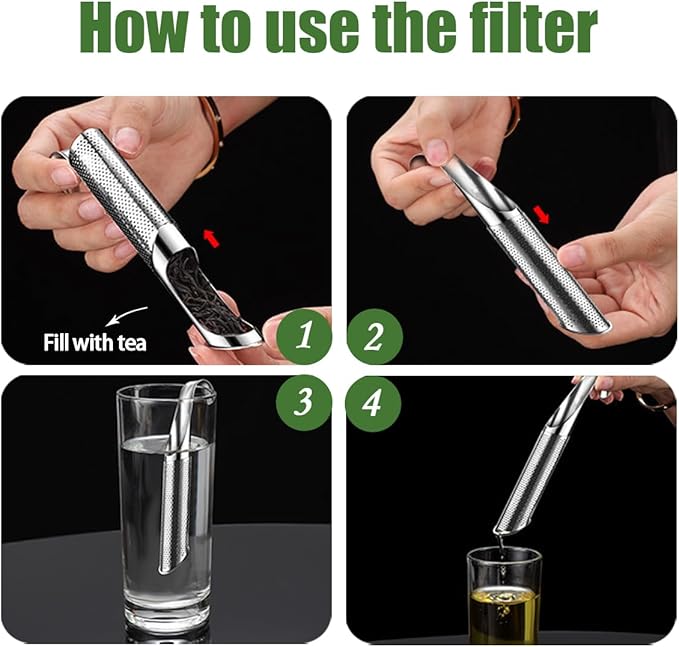 How to use the filter

Fill with tea

1

2

3

4